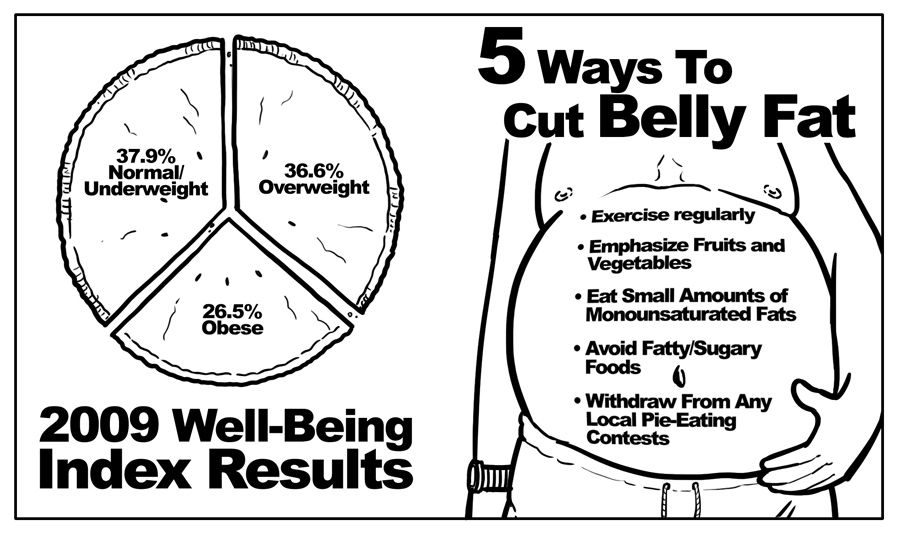 37.9% Normal/ Underweight

36.6% Overweight

26.5% Obese

2009 Well-Being Index Results

5 Ways To Cut Belly Fat

• Exercise regularly
• Emphasize Fruits and Vegetables
• Eat Small Amounts of Monounsaturated Fats
• Avoid Fatty/Sugary Foods
• Withdraw From Any Local Pie-Eating Contests